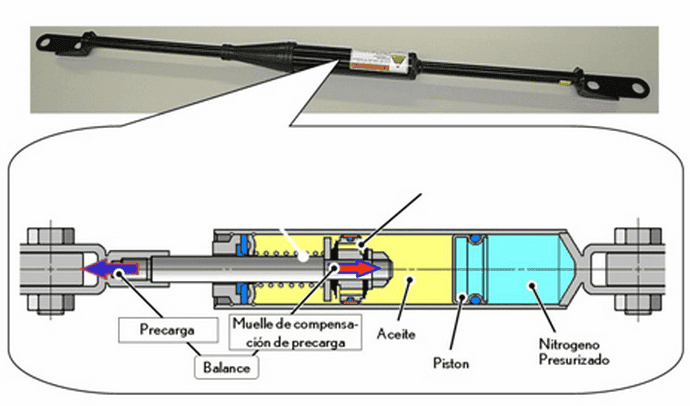 Precarga

Muelle de compensación de precarga

Balance

Aceite

Piston

Nitrogeno Presurizado