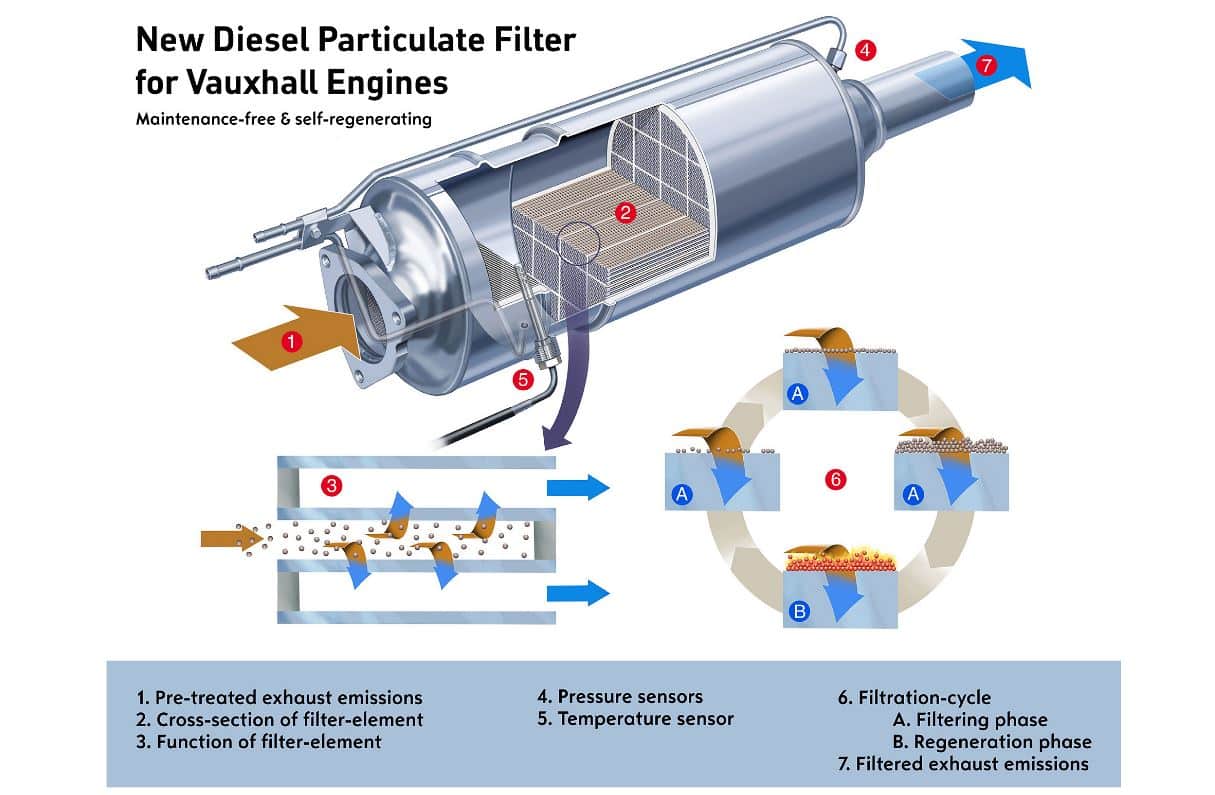 New Diesel Particulate Filter for Vauxhall Engines

Maintenance-free & self-regenerating

4

7

2

1

5

3

A

A

6

A

B

1. Pre-treated exhaust emissions
2. Cross-section of filter-element
3. Function of filter-element

4. Pressure sensors
5. Temperature sensor

6. Filtration-cycle
A. Filtering phase
B. Regeneration phase
7. Filtered exhaust emissions