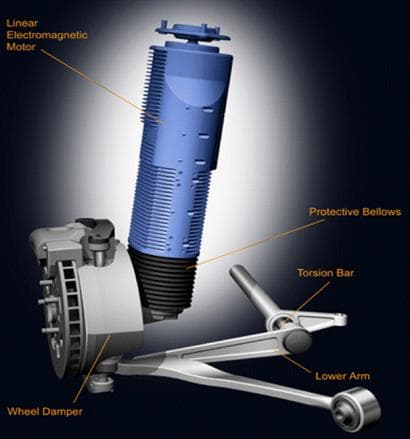 Linear Electromagnetic Motor

Protective Bellows

Torsion Bar

Lower Arm

Wheel Damper