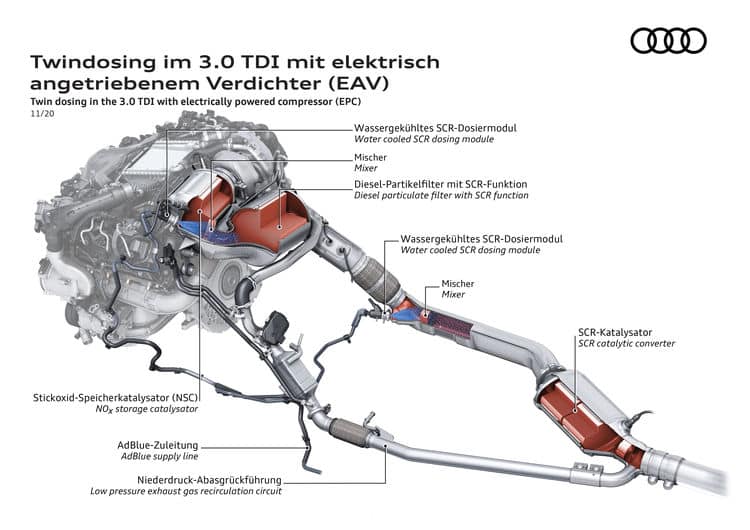 Twindosing im 3.0 TDI mit elektrisch angetriebenem Verdichter (EAV)
Twin dosing in the 3.0 TDI with electrically powered compressor (EPC)
11/20

Wassergekühltes SCR-Dosiermodul
Water cooled SCR dosing module

Mischer
Mixer

Diesel-Partikelfilter mit SCR-Funktion
Diesel particulate filter with SCR function

Wassergekühltes SCR-Dosiermodul
Water cooled SCR dosing module

Mischer
Mixer

SCR-Katalysator
SCR catalytic converter

Stickoxid-Speicherkatalysator (NSC)
$NO_x$ storage catalysator

AdBlue-Zuleitung
AdBlue supply line

Niederdruck-Abasgrückführung
Low pressure exhaust gas recirculation circuit