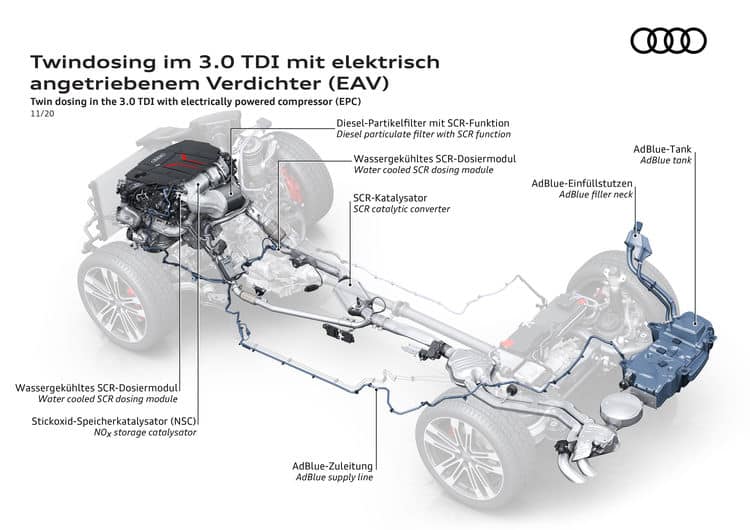 Twindosing im 3.0 TDI mit elektrisch angetriebenem Verdichter (EAV)
Twin dosing in the 3.0 TDI with electrically powered compressor (EPC)
11/20

Diesel-Partikelfilter mit SCR-Funktion
Diesel particulate filter with SCR function

Wassergekühltes SCR-Dosiermodul
Water cooled SCR dosing module

SCR-Katalysator
SCR catalytic converter

AdBlue-Tank
AdBlue tank

AdBlue-Einfüllstutzen
AdBlue filler neck

Wassergekühltes SCR-Dosiermodul
Water cooled SCR dosing module

Stickoxid-Speicherkatalysator (NSC)
$NO_x$ storage catalysator

AdBlue-Zuleitung
AdBlue supply line