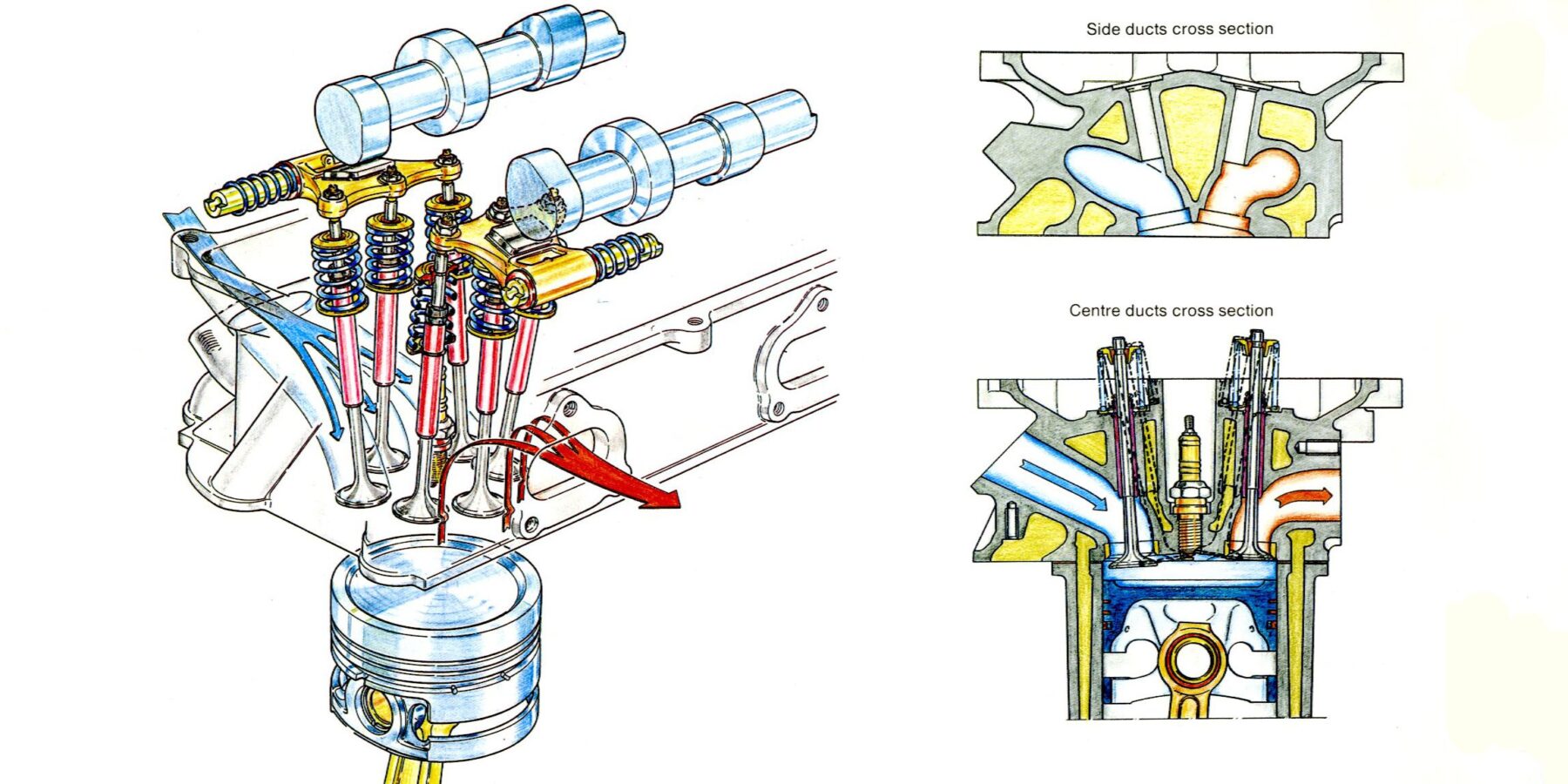 Side ducts cross section

Centre ducts cross section