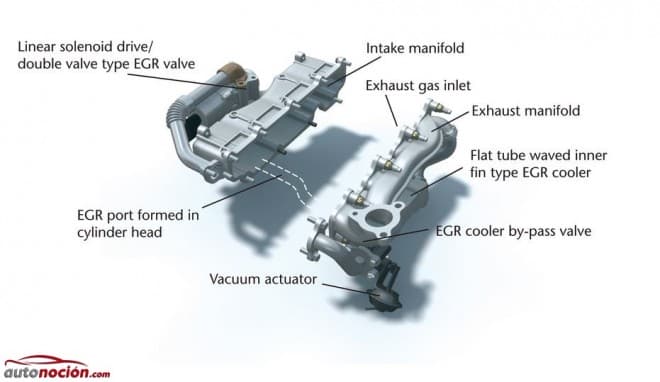 Linear solenoid drive/
double valve type EGR valve

Intake manifold

Exhaust gas inlet

Exhaust manifold

Flat tube waved inner fin type EGR cooler

EGR port formed in cylinder head

EGR cooler by-pass valve

Vacuum actuator

autonoción.com