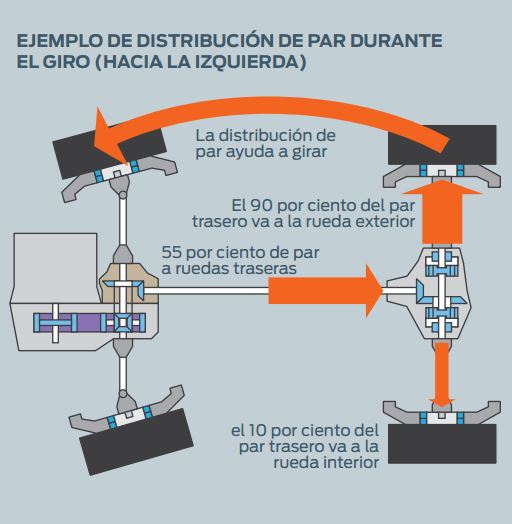 EJEMPLO DE DISTRIBUCIÓN DE PAR DURANTE EL GIRO (HACIA LA IZQUIERDA)

La distribución de par ayuda a girar

El 90 por ciento del par trasero va a la rueda exterior

55 por ciento de par a ruedas traseras

el 10 por ciento del par trasero va a la rueda interior